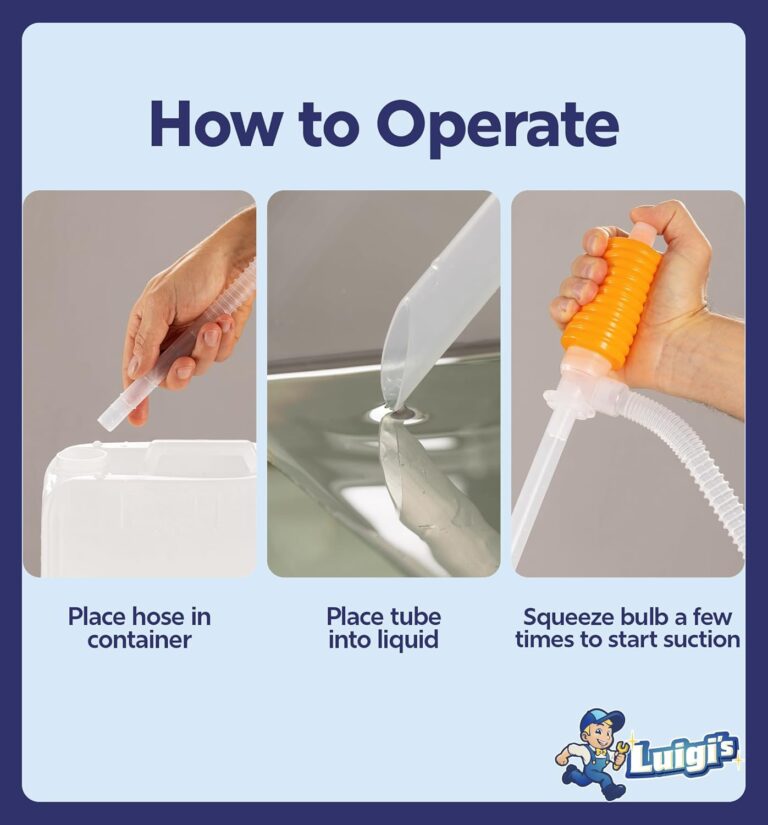 How to Operate

Place hose in container

Place tube into liquid

Squeeze bulb a few times to start suction

Luigi's